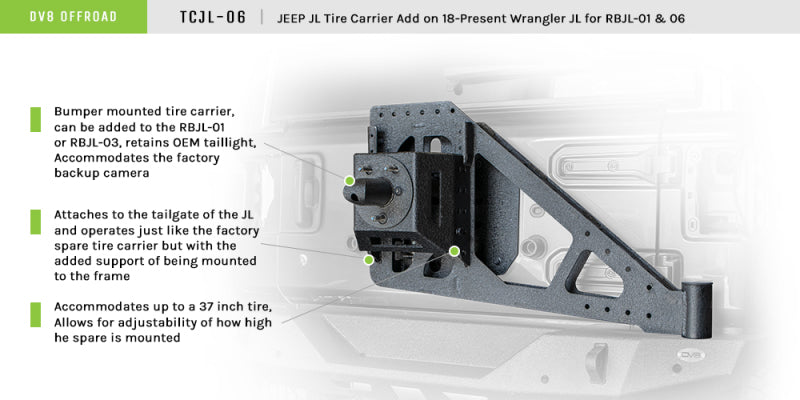 DV8 OFFROAD

TCJL-06 | JEEP JL Tire Carrier Add on 18-Present Wrangler JL for RBJL-01 & 06

Bumper mounted tire carrier, can be added to the RBJL-01 or RBJL-03, retains OEM taillight, Accommodates the factory backup camera

Attaches to the tailgate of the JL and operates just like the factory spare tire carrier but with the added support of being mounted to the frame

Accommodates up to a 37 inch tire, Allows for adjustability of how high he spare is mounted

DV8